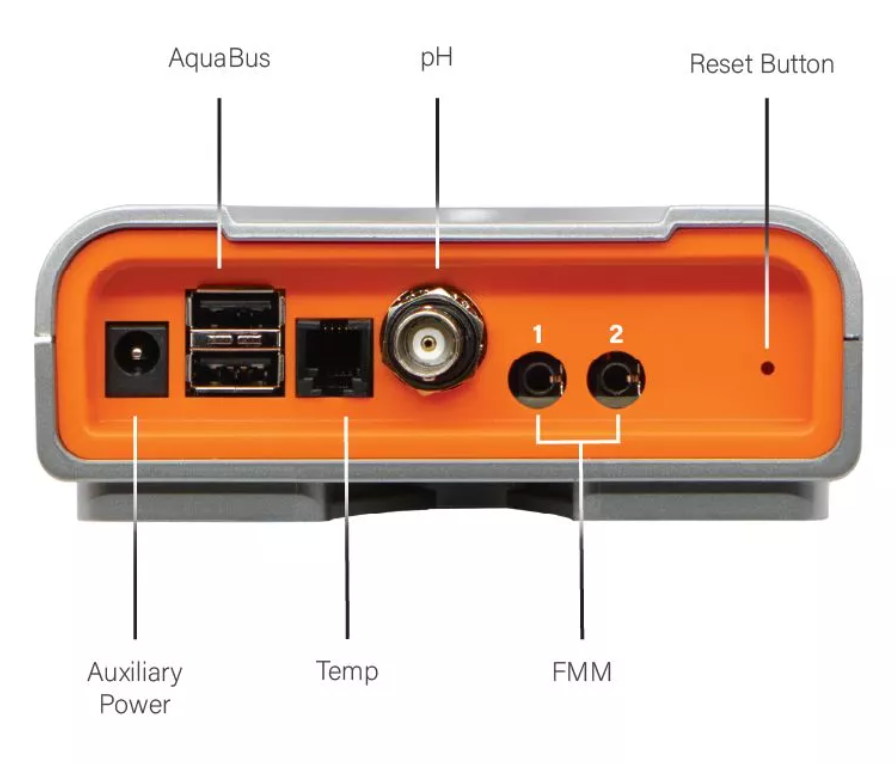 AquaBus

pH

Reset Button

1

2

Auxiliary Power

Temp

FMM